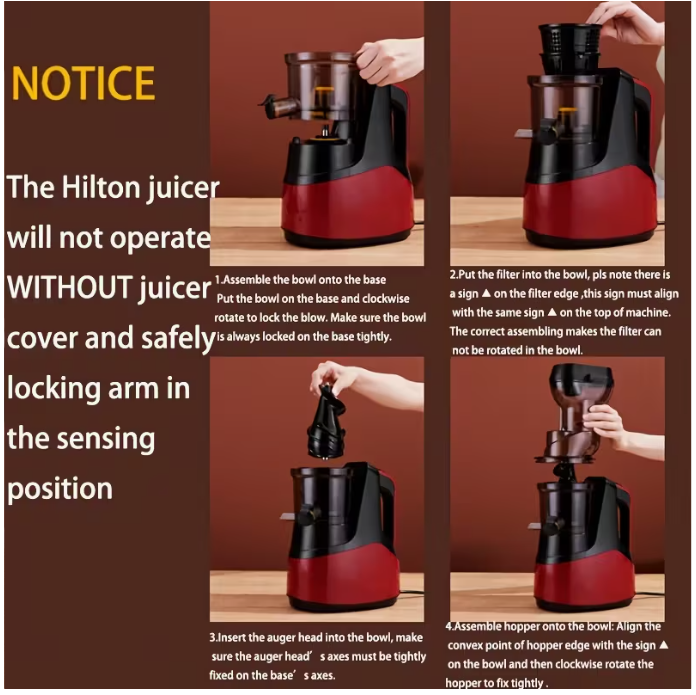 NOTICE

The Hilton juicer will not operate WITHOUT juicer cover and safely locking arm in the sensing position

1.Assemble the bowl onto the base
Put the bowl on the base and clockwise rotate to lock the blow. Make sure the bowl is always locked on the base tightly.

2.Put the filter into the bowl, pls note there is a sign ▲ on the filter edge ,this sign must align with the same sign ▲ on the top of machine. The correct assembling makes the filter can not be rotated in the bowl.

3.Insert the auger head into the bowl, make sure the auger head' s axes must be tightly fixed on the base' s axes.

4.Assemble hopper onto the bowl: Align the convex point of hopper edge with the sign ▲ on the bowl and then clockwise rotate the hopper to fix tightly .